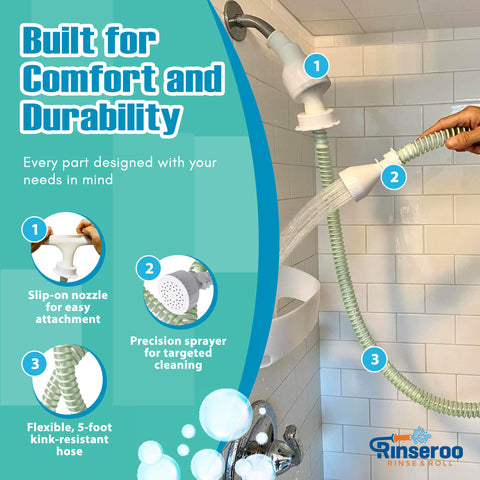 Built for Comfort and Durability

Every part designed with your needs in mind

1
Slip-on nozzle for easy attachment

2
Precision sprayer for targeted cleaning

3
Flexible, 5-foot kink-resistant hose

1

2

3

Rinseroo
RINSE & ROLL